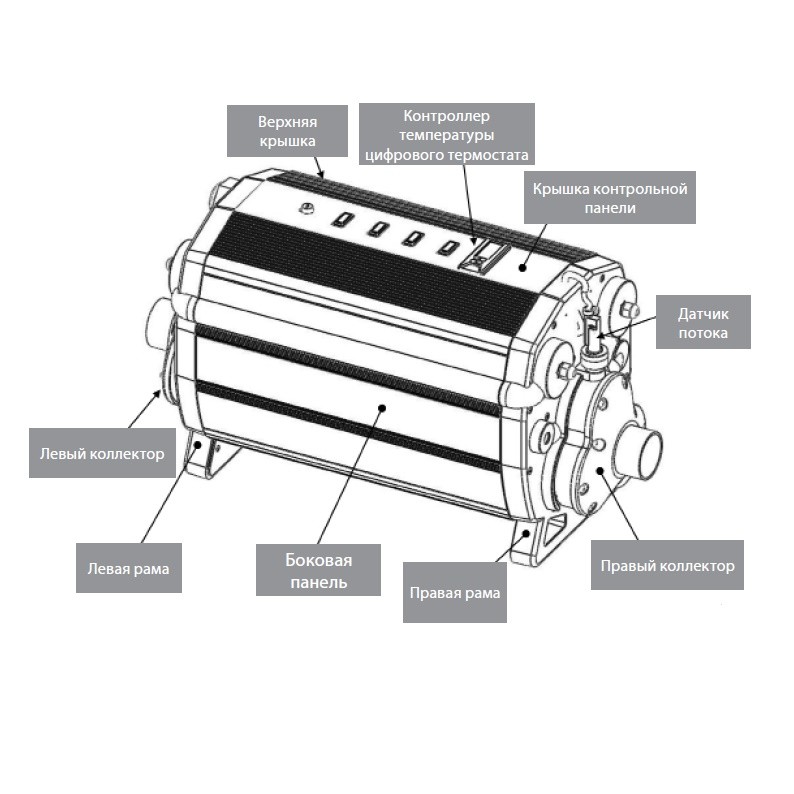 Верхняя крышка

Контроллер температуры цифрового термостата

Крышка контрольной панели

Датчик потока

Левый коллектор

Левая рама

Боковая панель

Правая рама

Правый коллектор